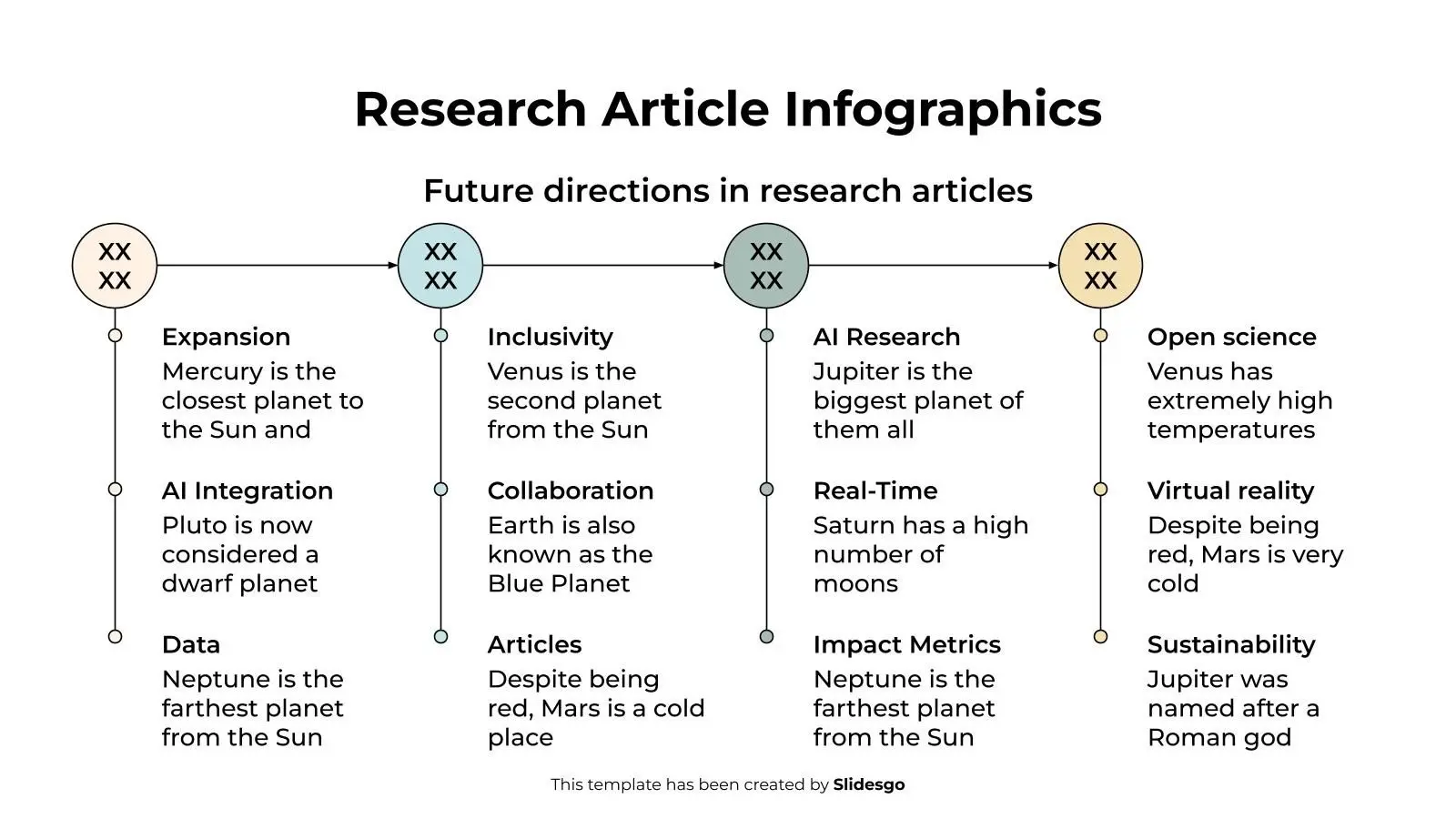 Research Article Infographics

Future directions in research articles

XX
XX

Expansion

Mercury is the closest planet to the Sun and

AI Integration

Pluto is now considered a dwarf planet

Data

Neptune is the farthest planet from the Sun

XX
XX

Inclusivity

Venus is the second planet from the Sun

Collaboration

Earth is also known as the Blue Planet

Articles

Despite being red, Mars is a cold place

XX
XX

AI Research

Jupiter is the biggest planet of them all

Real-Time

Saturn has a high number of moons

Impact Metrics

Neptune is the farthest planet from the Sun

XX
XX

Open science

Venus has extremely high temperatures

Virtual reality

Despite being red, Mars is very cold

Sustainability

Jupiter was named after a Roman god

This template has been created by Slidesgo