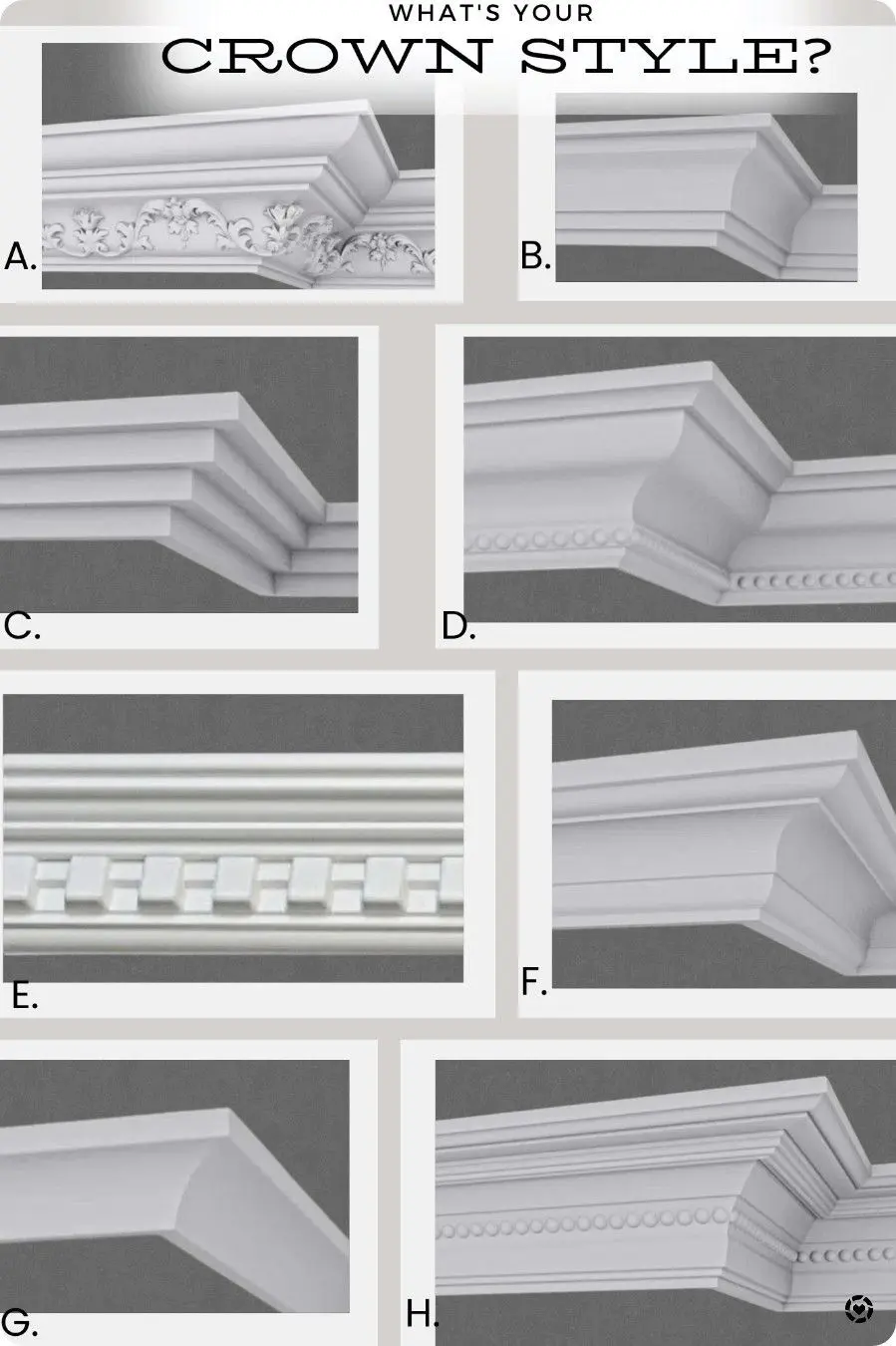 WHAT'S YOUR
CROWN STYLE?

A.

B.

C.

D.

E.

F.

G.

H.