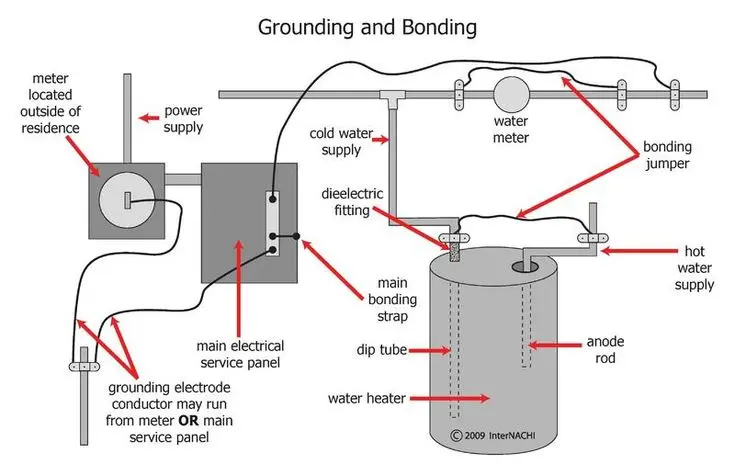 Grounding and Bonding

meter located outside of residence

power supply

cold water supply

water meter

bonding jumper

dieelectric fitting

hot water supply

main bonding strap

main electrical service panel

dip tube

anode rod

water heater

grounding electrode conductor may run from meter **OR** main service panel

© 2009 InterNACHI